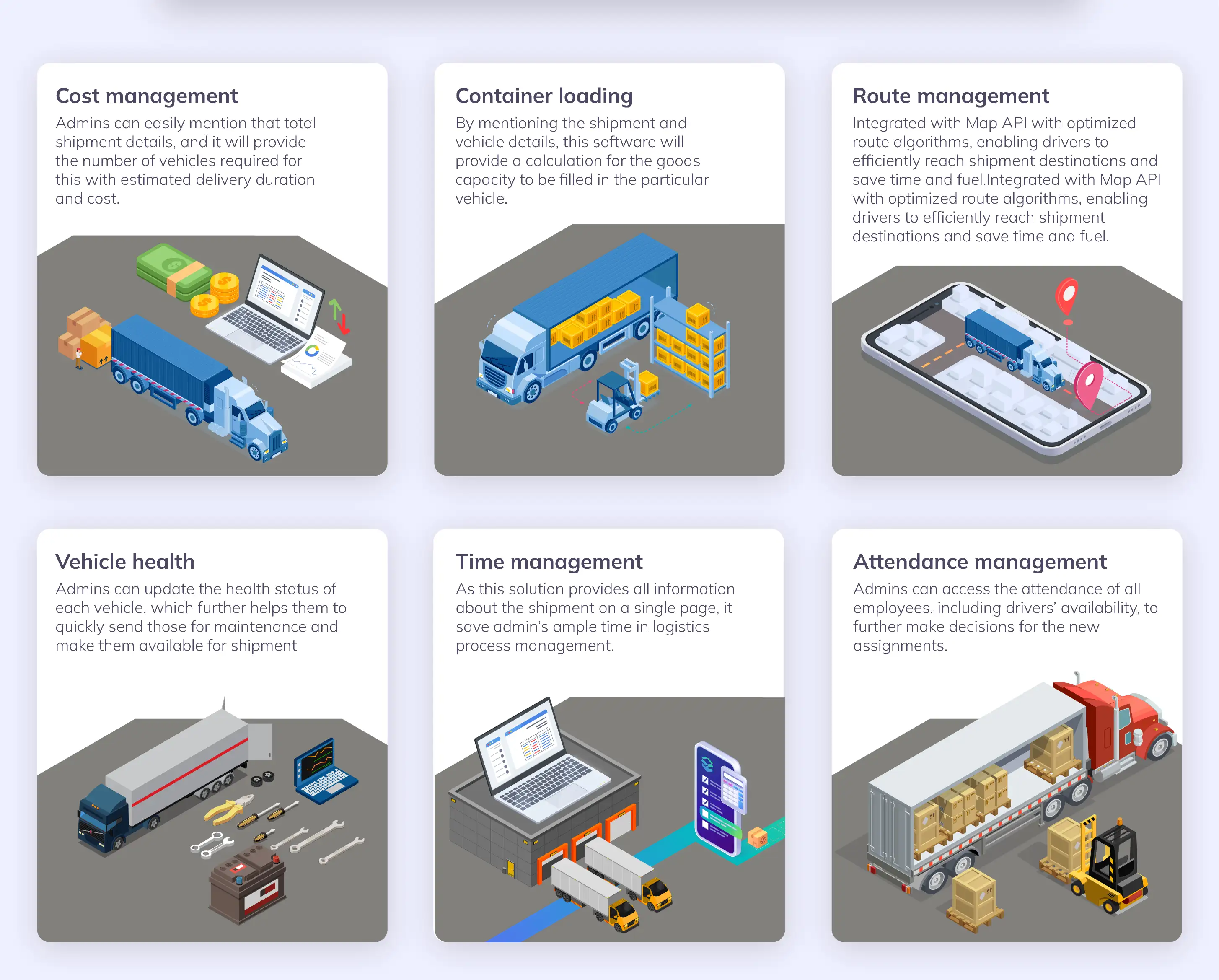 Cost management

Admins can easily mention that total shipment details, and it will provide the number of vehicles required for this with estimated delivery duration and cost.

Container loading

By mentioning the shipment and vehicle details, this software will provide a calculation for the goods capacity to be filled in the particular vehicle.

Route management

Integrated with Map API with optimized route algorithms, enabling drivers to efficiently reach shipment destinations and save time and fuel.Integrated with Map API with optimized route algorithms, enabling drivers to efficiently reach shipment destinations and save time and fuel.

Vehicle health

Admins can update the health status of each vehicle, which further helps them to quickly send those for maintenance and make them available for shipment

Time management

As this solution provides all information about the shipment on a single page, it save admin's ample time in logistics process management.

Attendance management

Admins can access the attendance of all employees, including drivers' availability, to further make decisions for the new assignments.